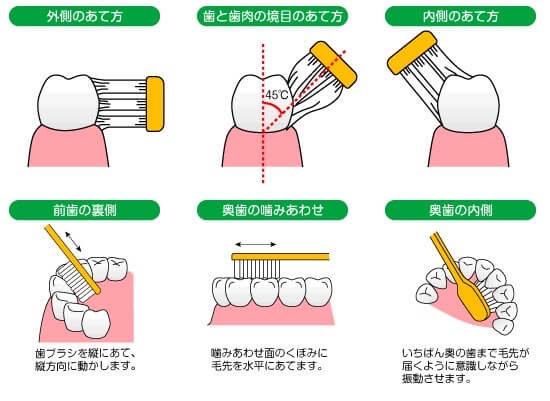 外側のあて方

歯と歯肉の境目のあて方

45℃

内側のあて方

前歯の裏側

歯ブラシを縦にあて、縦方向に動かします。

奥歯の噛みあわせ

噛みあわせ面のくぼみに毛先を水平にあてます。

奥歯の内側

いちばん奥の歯まで毛先が届くように意識しながら振動させます。